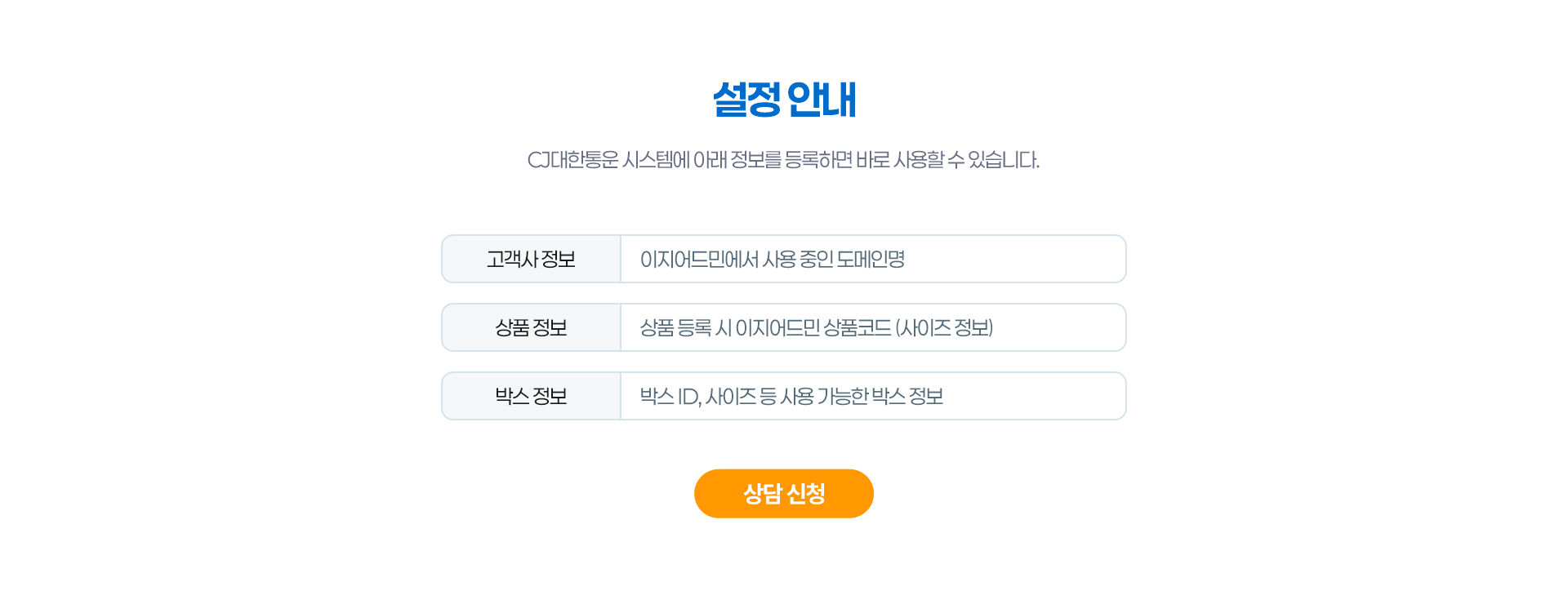 설정 안내

CJ대한통운 시스템에 아래 정보를 등록하면 바로 사용할 수 있습니다.

고객사 정보
이지어드민에서 사용 중인 도메인명

상품 정보
상품 등록 시 이지어드민 상품코드 (사이즈 정보)

박스 정보
박스 ID, 사이즈 등 사용 가능한 박스 정보

상담 신청